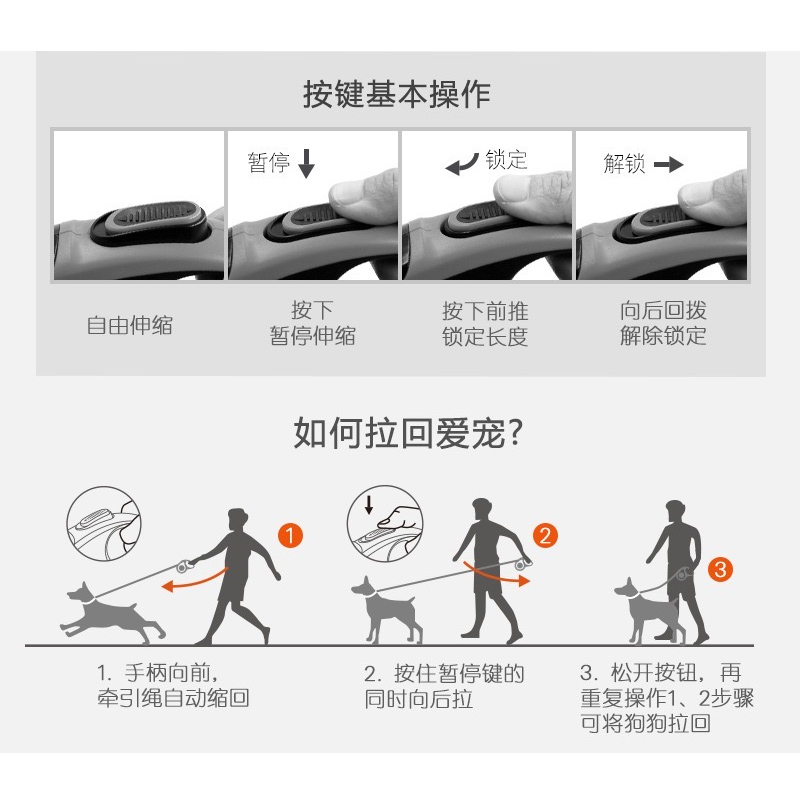 按键基本操作

暂停

锁定

解锁

自由伸缩

按下
暂停伸缩

按下前推
锁定长度

向后回拨
解除锁定

如何拉回爱宠?

1

2

3

1. 手柄向前，
牵引绳自动缩回

2. 按住暂停键的
同时向后拉

3. 松开按钮，再
重复操作1、2步骤
可将狗狗拉回